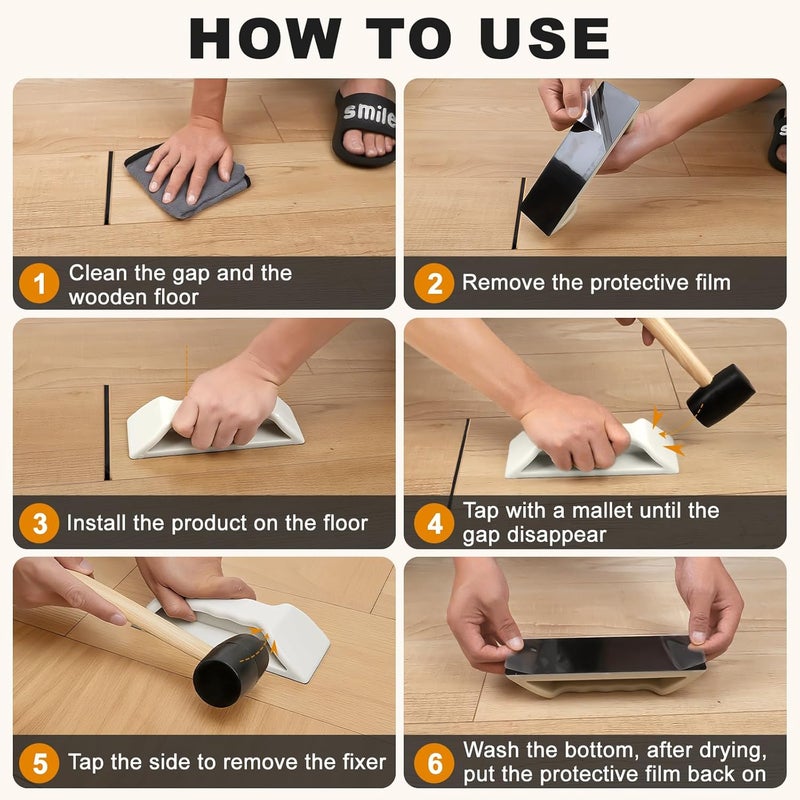 HOW TO USE

smile

1 Clean the gap and the wooden floor

2 Remove the protective film

3 Install the product on the floor

4 Tap with a mallet until the gap disappear

5 Tap the side to remove the fixer

6 Wash the bottom, after drying, put the protective film back on